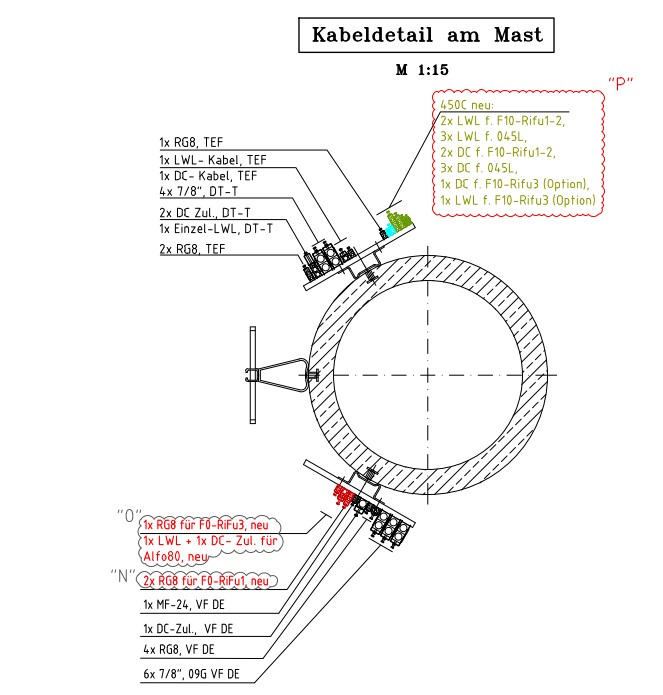 Kabeldetail am Mast

M 1:15

"P"

450C neu:
2x LWL f. F10-Rifu1-2,
3x LWL f. 045L,
2x DC f. F10-Rifu1-2,
3x DC f. 045L,
1x DC f. F10-Rifu3 (Option),
1x LWL f. F10-Rifu3 (Option)

1x RG8, TEF
1x LWL- Kabel, TEF
1x DC- Kabel, TEF
4x 7/8", DT-T
2x DC Zul., DT-T
1x Einzel-LWL, DT-T
2x RG8, TEF

"O"
1x RG8 für F0-RiFu3, neu
1x LWL + 1x DC- Zul. für Alfo80, neu

"N"
2x RG8 für F0-RiFu1, neu

1x MF-24, VF DE

1x DC-Zul., VF DE

4x RG8, VF DE

6x 7/8", 09G VF DE